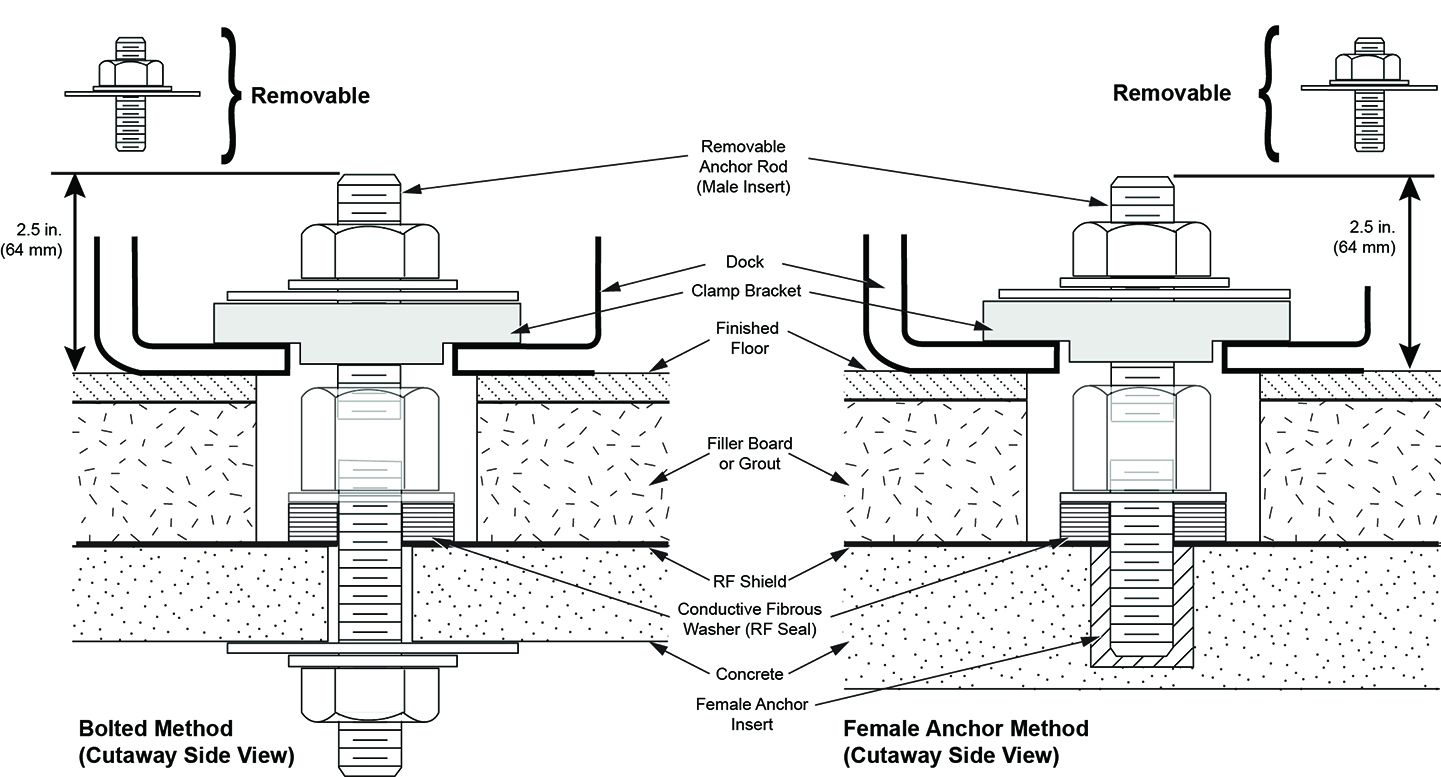 Removable

Removable

Removable Anchor Rod (Male Insert)

2.5 in. (64 mm)

2.5 in. (64 mm)

Dock

Clamp Bracket

Finished Floor

Filler Board or Grout

RF Shield

Conductive Fibrous Washer (RF Seal)

Concrete

Female Anchor Insert

Bolted Method (Cutaway Side View)

Female Anchor Method (Cutaway Side View)