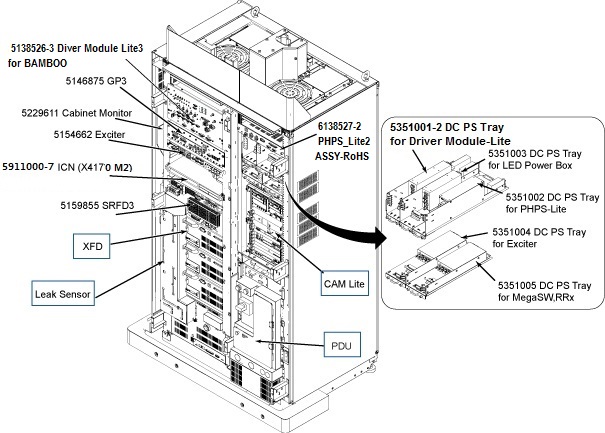 5138526-3 Diver Module Lite3 for BAMBOO

5146875 GP3

5229611 Cabinet Monitor

5154662 Exciter

5911000-7 ICN (X417'0 M2)

5159855 SRFD3

XFD

Leak Sensor

6138527-2 PHPS_Lite2 ASSY-RoHS

CAM Lite

PDU

5351001-2 DC PS Tray for Driver Module-Lite

5351003 DC PS Tray for LED Power Box

5351002 DC PS Tray for PHPS-Lite

5351004 DC PS Tray for Exciter

5351005 DC PS Tray for MegaSW,RRx