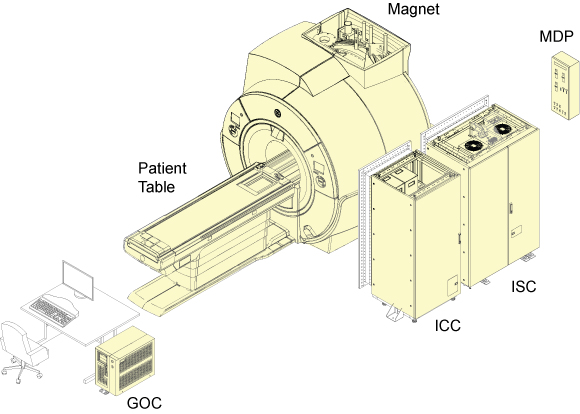 Magnet

MDP

Patient Table

ISC

ICC

GOC