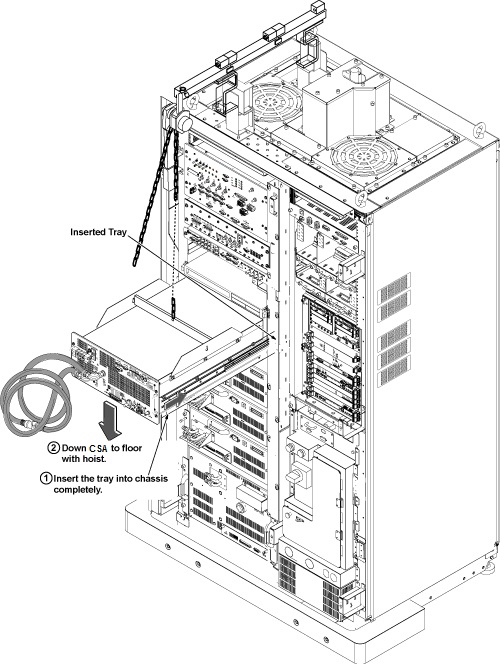 Inserted Tray

② Down CSA to floor with hoist.

① Insert the tray into chassis completely.