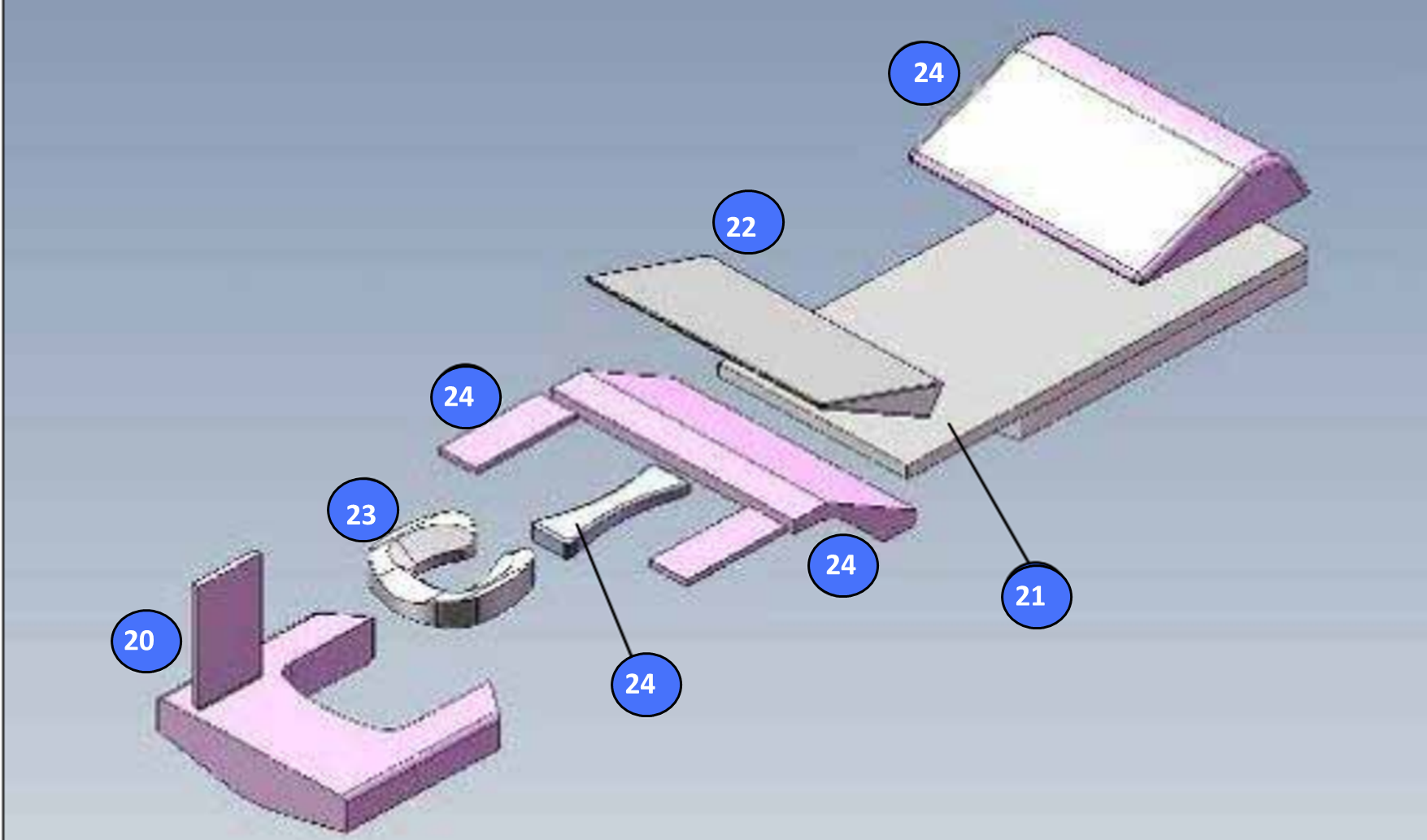 24

22

24

23

24

21

20

24