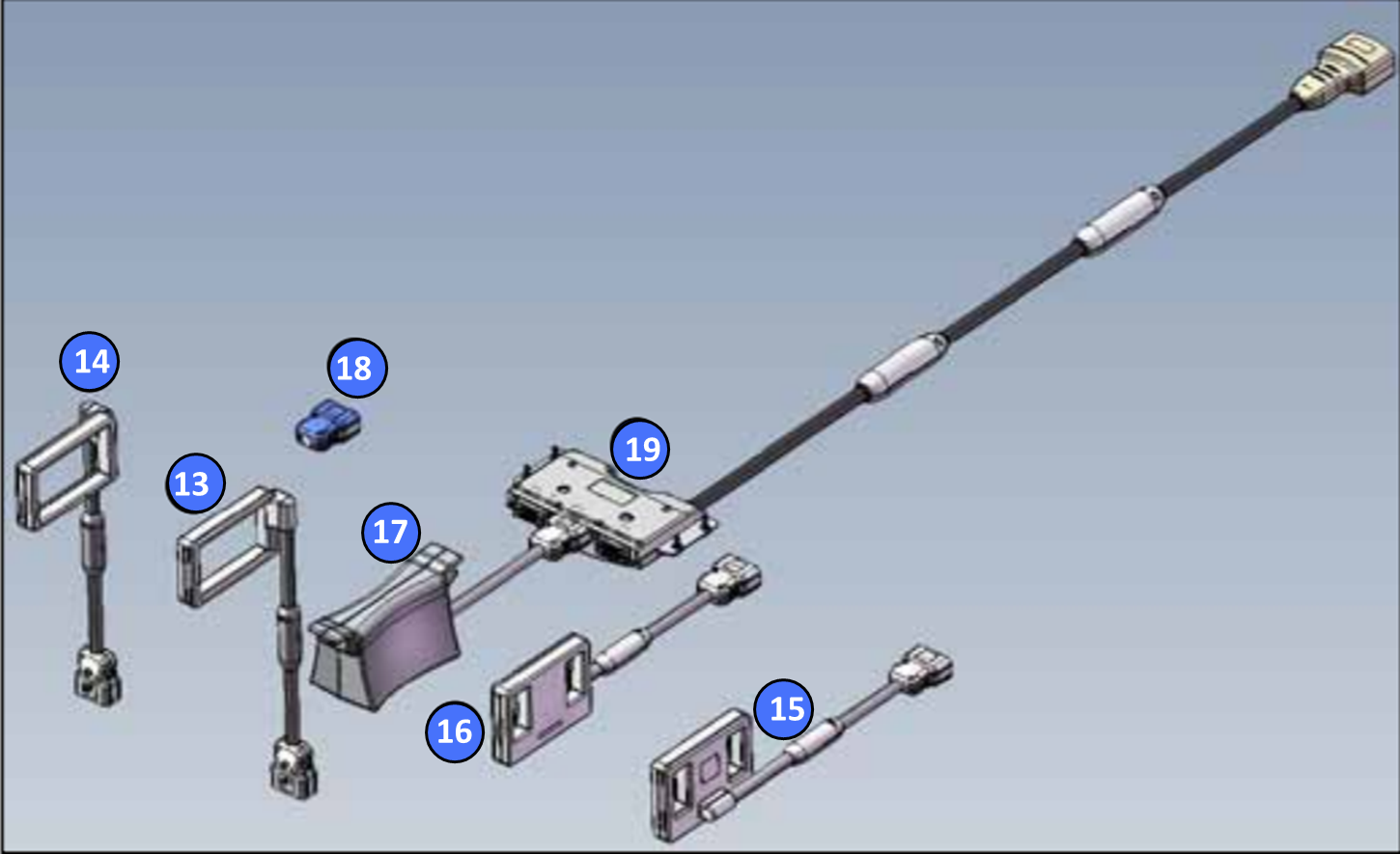 14
18
13
19
17
16
15