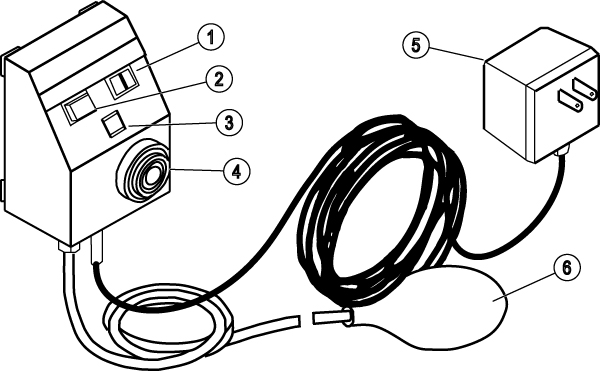 1
2
3
4
5
6