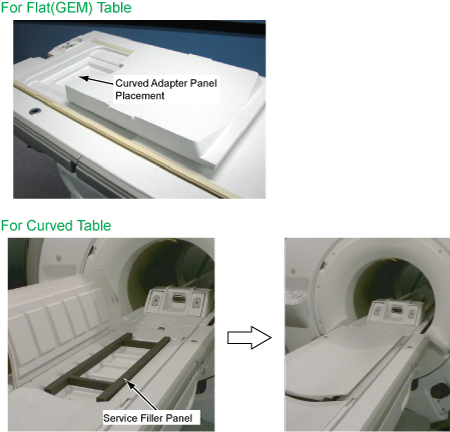 For Flat(GEM) Table

Curved Adapter Panel Placement

For Curved Table

Service Filler Panel