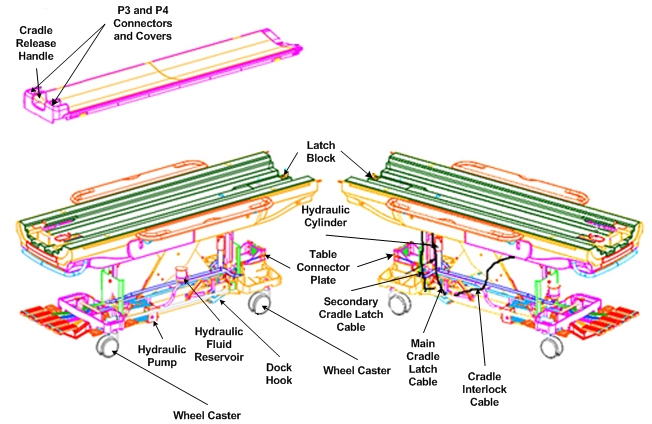 Cradle Release Handle

P3 and P4 Connectors and Covers

Latch Block

Hydraulic Cylinder

Table Connector Plate

Secondary Cradle Latch Cable

Hydraulic Pump

Hydraulic Fluid Reservoir

Dock Hook

Wheel Caster

Main Cradle Latch Cable

Cradle Interlock Cable

Wheel Caster