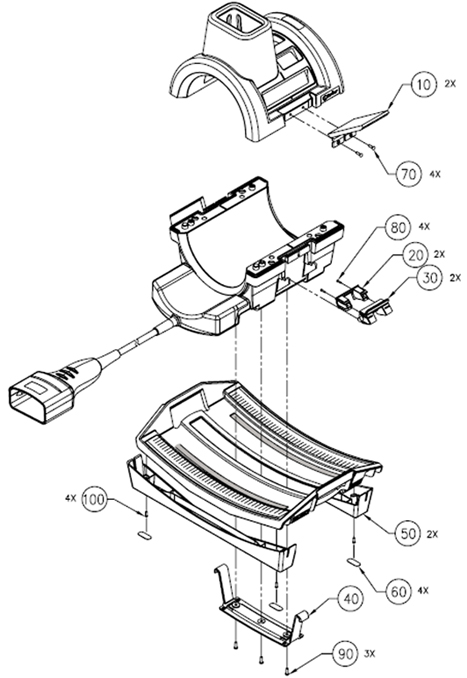 10 2X
70 4X
80 4X
20 2X
30 2X
4X 100
50 2X
60 4X
40
90 3X