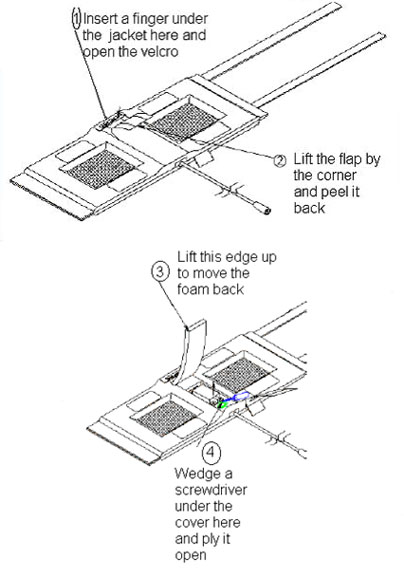 1 Insert a finger under the jacket here and open the velcro

2 Lift the flap by the corner and peel it back

3 Lift this edge up to move the foam back

4 Wedge a screwdriver under the cover here and ply it open