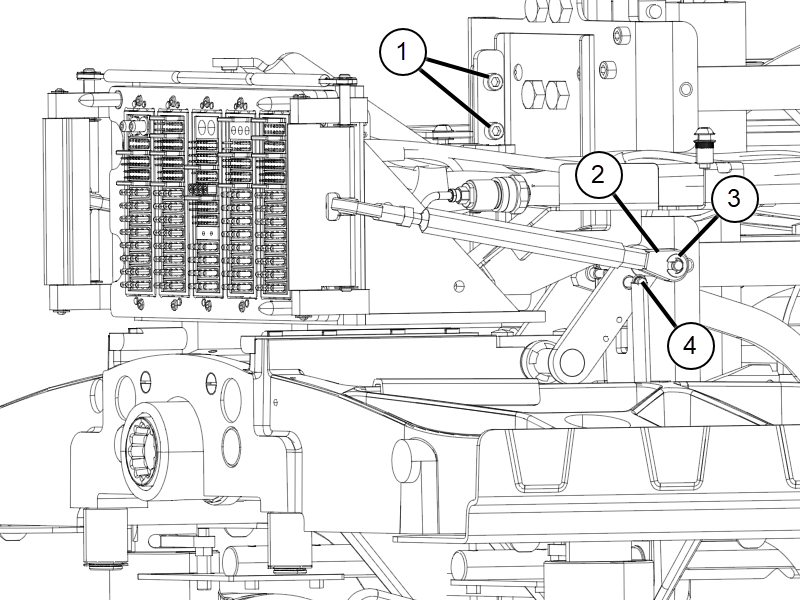 1
2
3
4