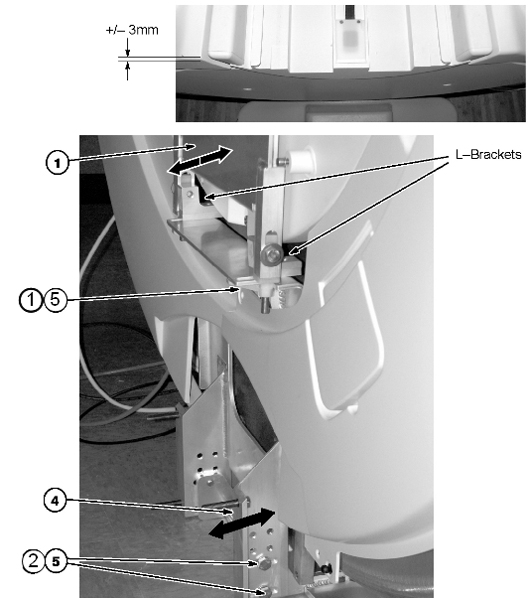 +/– 3mm

1

L–Brackets

1 5

4

2 5