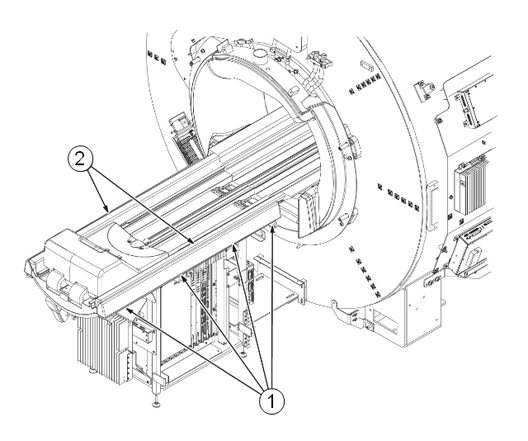 2

1