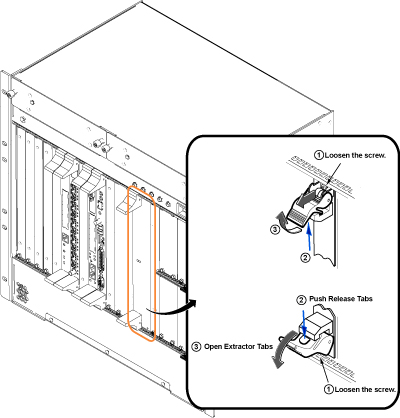 ① Loosen the screw.

③

②

② Push Release Tabs

③ Open Extractor Tabs

① Loosen the screw.