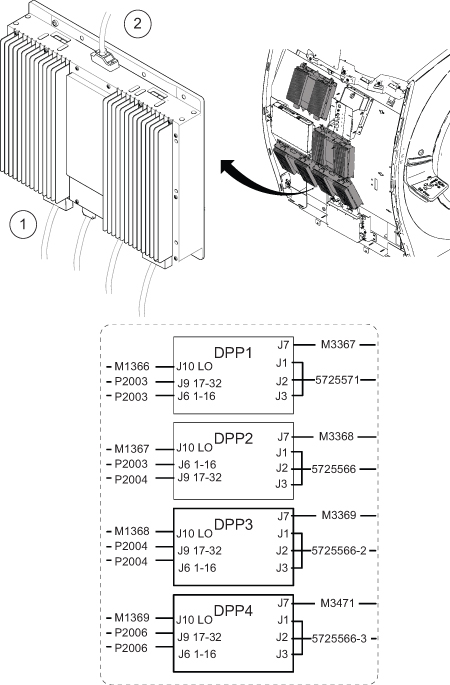 2

1

DPP1
M1366 J10 LO
P2003 J9 17-32
P2003 J6 1-16
J7 M3367
J1
J2 5725571
J3

DPP2
M1367 J10 LO
P2003 J6 1-16
P2004 J9 17-32
J7 M3368
J1
J2 5725566
J3

DPP3
M1368 J10 LO
P2004 J9 17-32
P2004 J6 1-16
J7 M3369
J1
J2 5725566-2
J3

DPP4
M1369 J10 LO
P2006 J9 17-32
P2006 J6 1-16
J7 M3471
J1
J2 5725566-3
J3