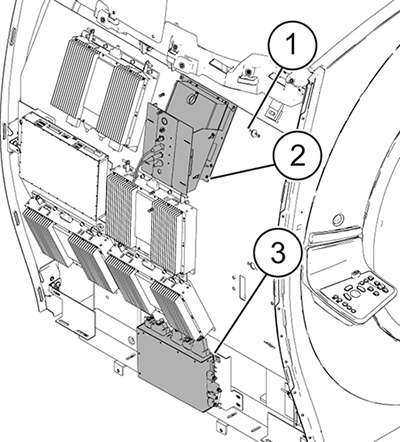 1
2
3