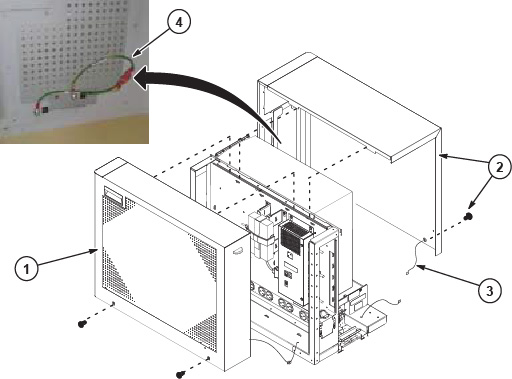 4
2
1
3