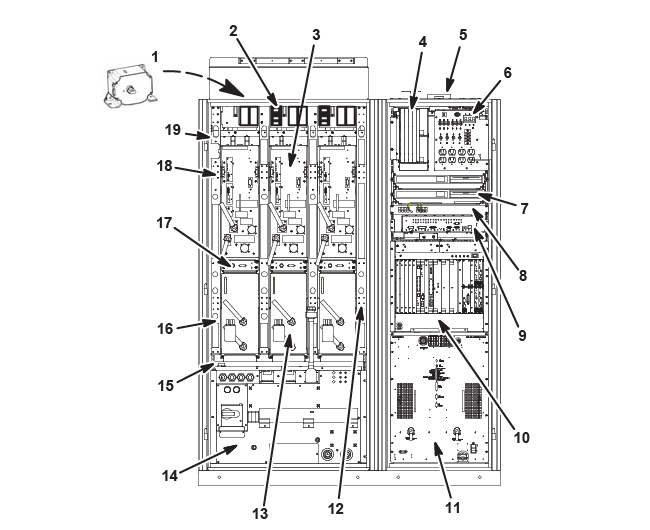 1
2
3
4
5
6
19
18
7
17
8
9
16
15
10
14
13
12
11