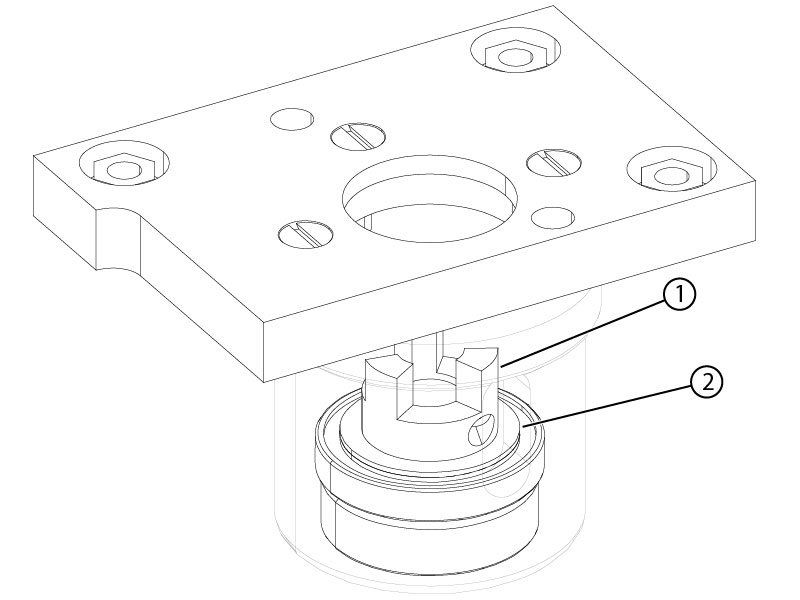 1
2