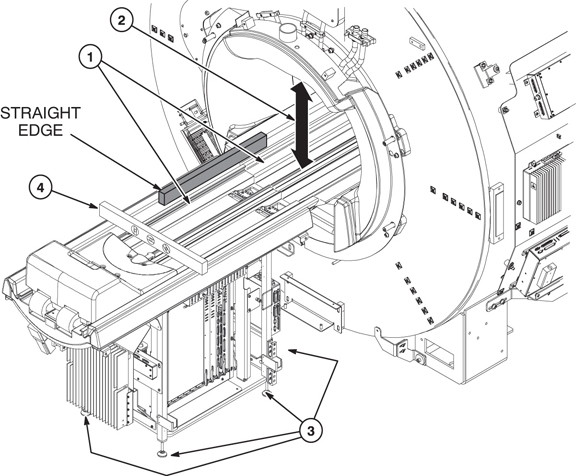 2
1
STRAIGHT EDGE
4
3