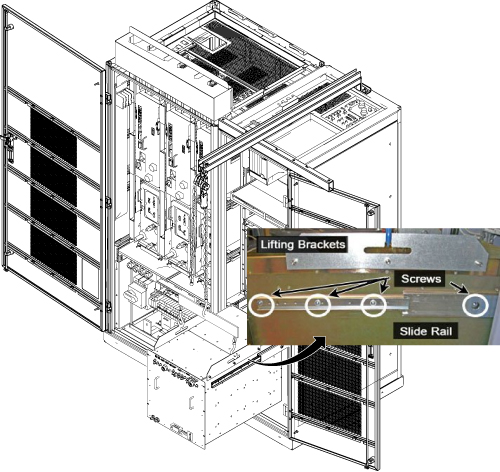 Lifting Brackets
Screws
Slide Rail