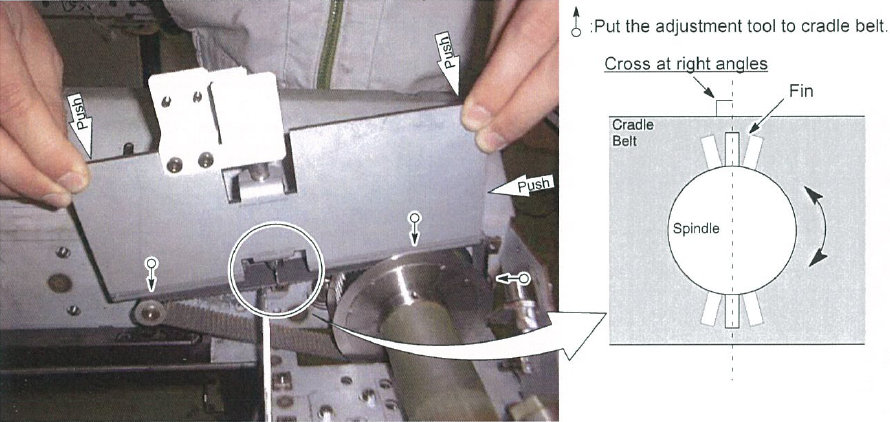 Push

Push

Push

:Put the adjustment tool to cradle belt.

Cross at right angles

Fin

Cradle Belt

Spindle