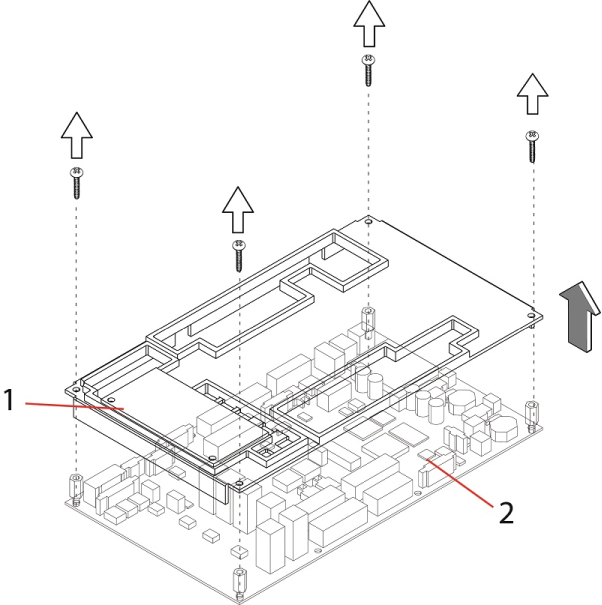 1

2