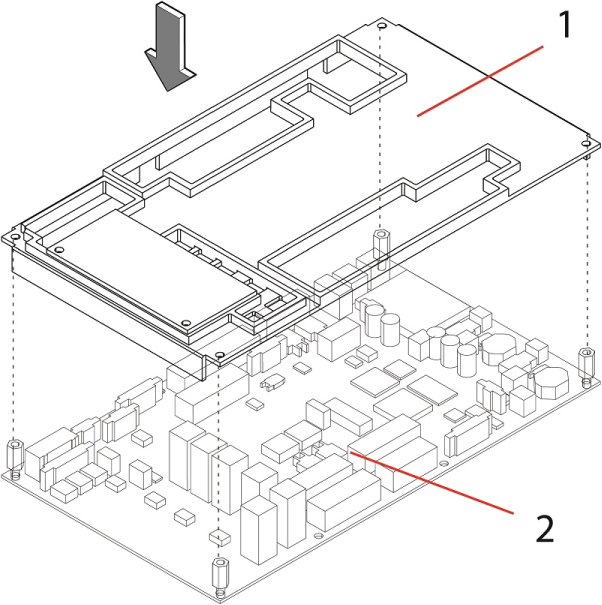 1

2