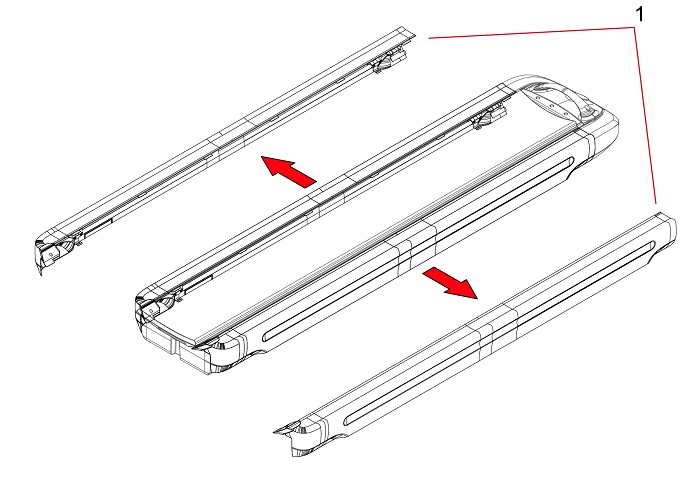 1