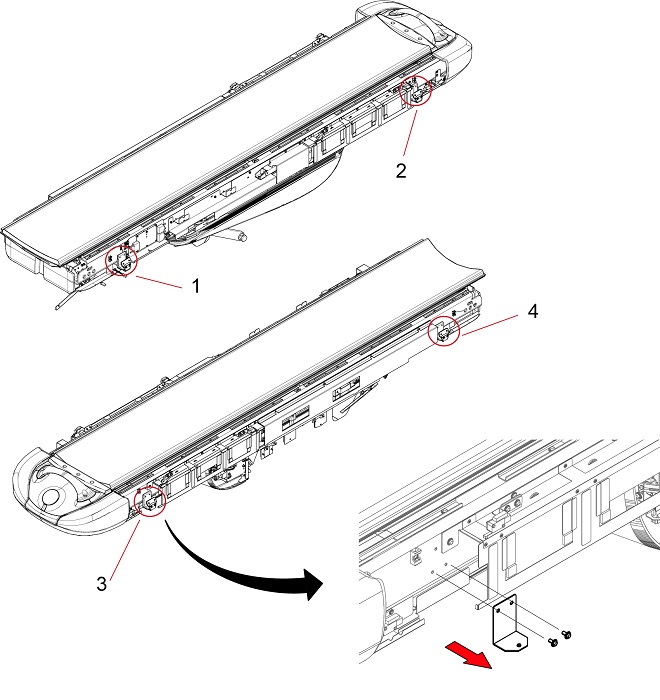 2

1

4

3