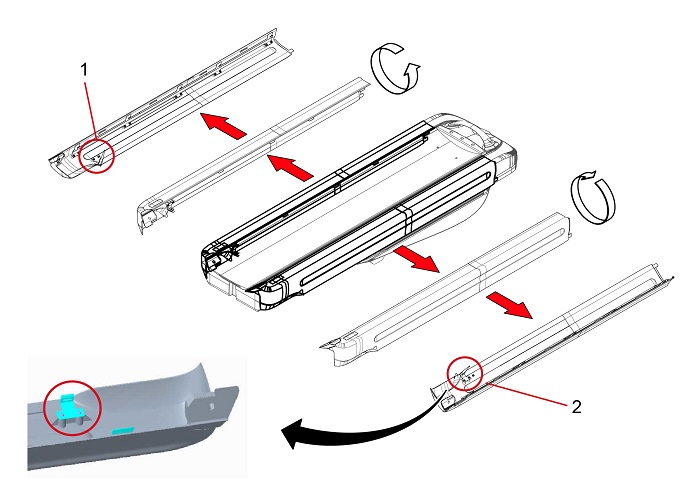 1

2