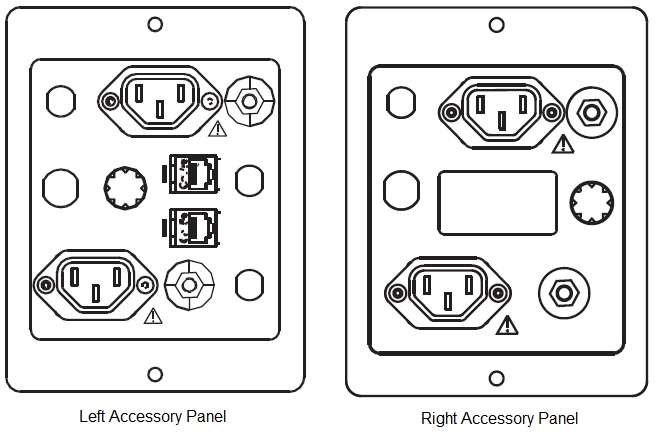 Left Accessory Panel

Right Accessory Panel