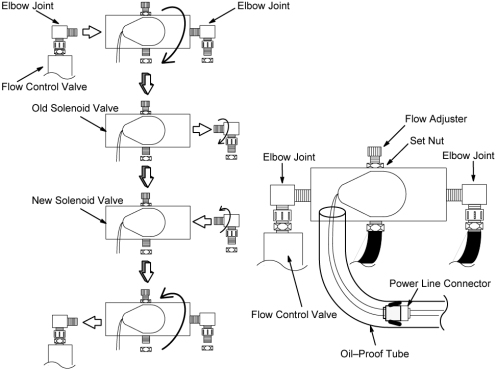 Elbow Joint

Elbow Joint

Flow Control Valve

Old Solenoid Valve

New Solenoid Valve

Flow Adjuster

Set Nut

Elbow Joint

Elbow Joint

Power Line Connector

Flow Control Valve

Oil–Proof Tube