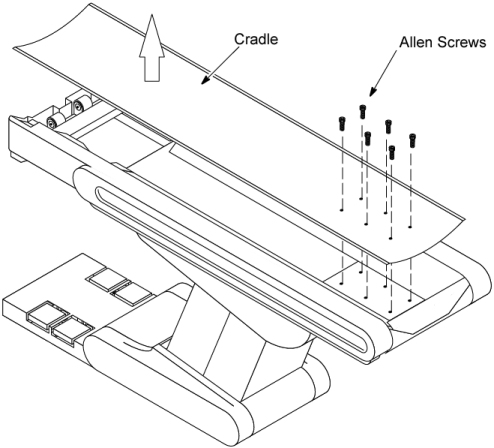 Cradle

Allen Screws