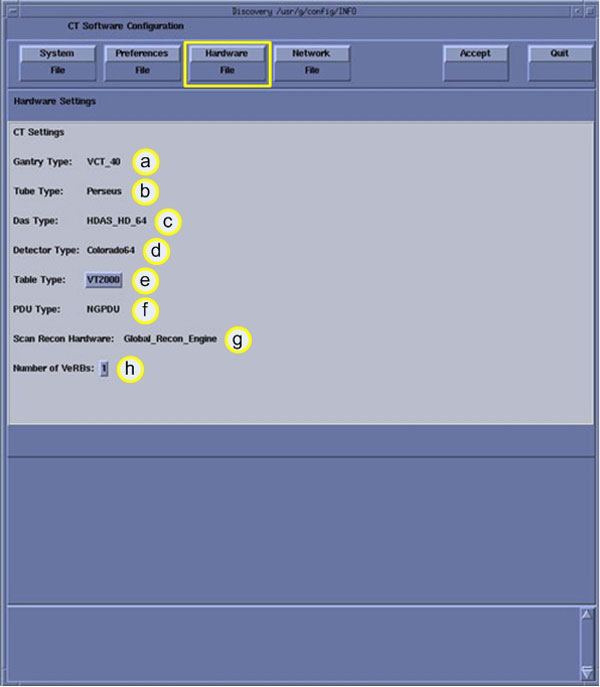 Discovery /usr/g/config/INFO

CT Software Configuration

System
File

Preferences
File

Hardware
File

Network
File

Accept

Quit

Hardware Settings

CT Settings

Gantry Type: VCT_40 a

Tube Type: Perseus b

Das Type: HDAS_HD_64 c

Detector Type: Colorado64 d

Table Type: VT2000 e

PDU Type: NGPDU f

Scan Recon Hardware: Global_Recon_Engine g

Number of VeRBs: 1 h