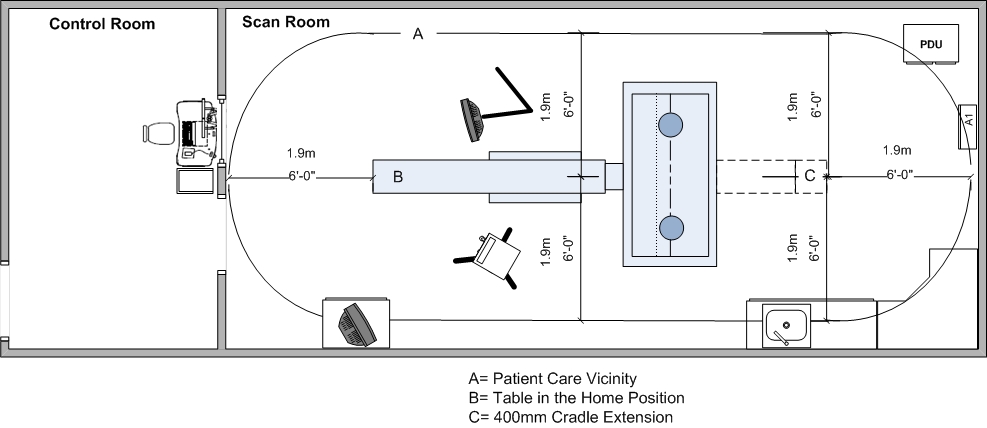 Control Room

Scan Room

A

PDU

A1

1.9m
6'-0"

1.9m
6'-0"

1.9m
6'-0"

B

C

1.9m
6'-0"

1.9m
6'-0"

1.9m
6'-0"

A= Patient Care Vicinity
B= Table in the Home Position
C= 400mm Cradle Extension