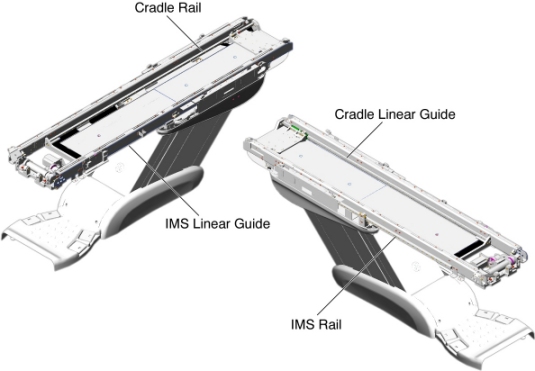 Cradle Rail

Cradle Linear Guide

IMS Linear Guide

IMS Rail