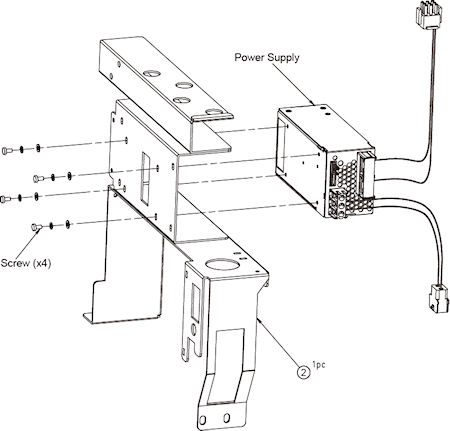 Power Supply

Screw (x4)

② 1pc