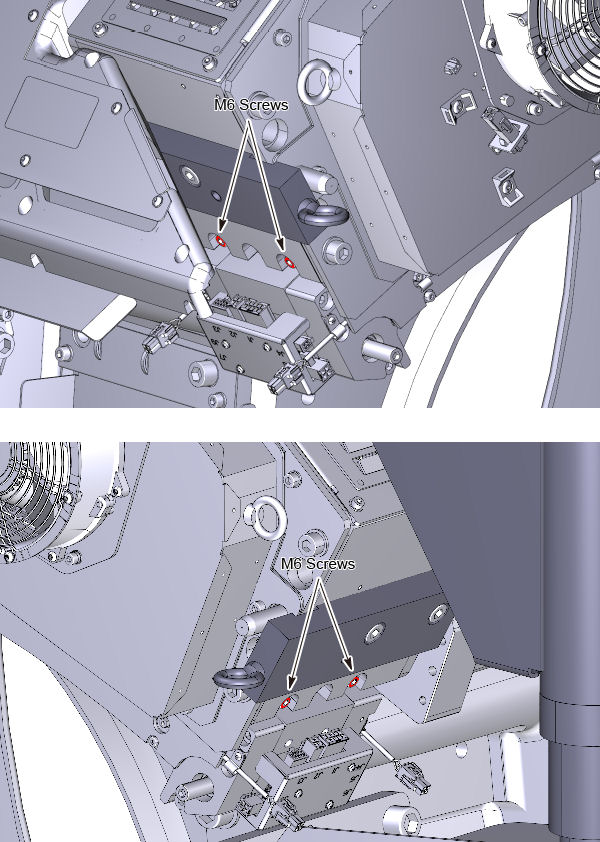 M6 Screws

M6 Screws