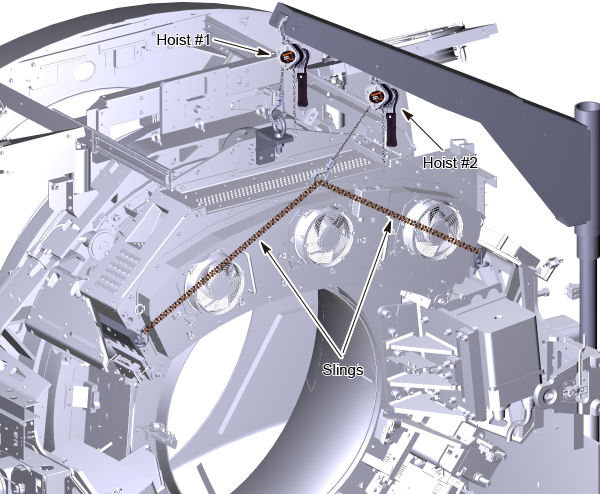 Hoist #1
Hoist #2
Slings