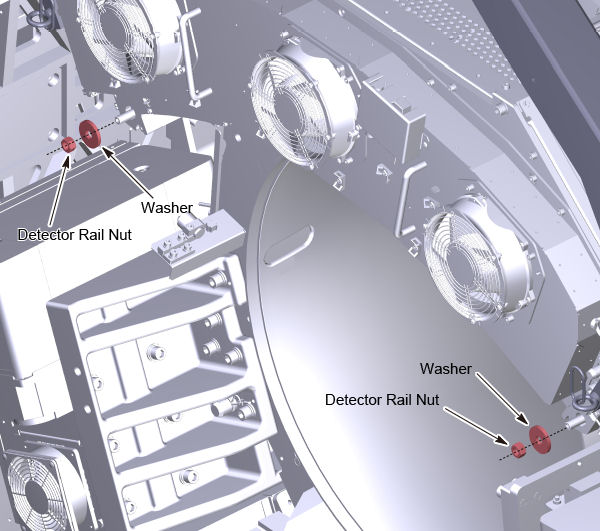 Washer

Detector Rail Nut

Washer

Detector Rail Nut