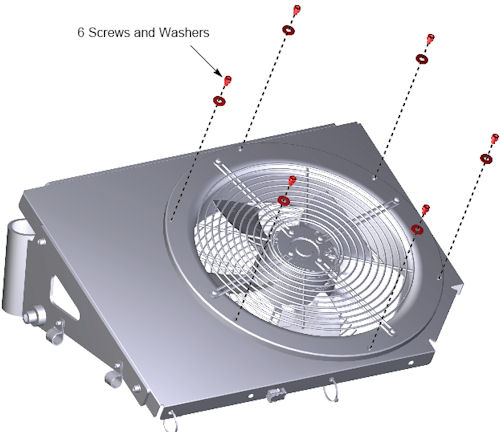 6 Screws and Washers