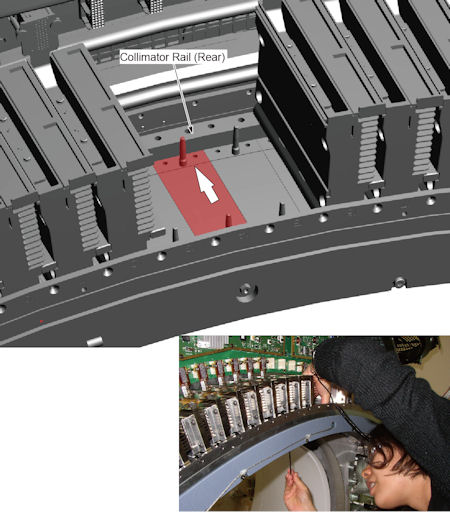 Collimator Rail (Rear)