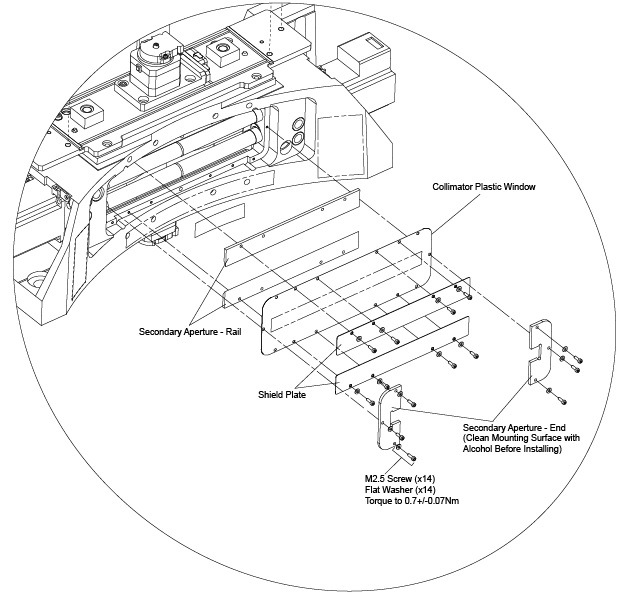 Collimator Plastic Window

Secondary Aperture - Rail

Shield Plate

Secondary Aperture - End
(Clean Mounting Surface with Alcohol Before Installing)

M2.5 Screw (x14)
Flat Washer (x14)
Torque to 0.7+/-0.07Nm