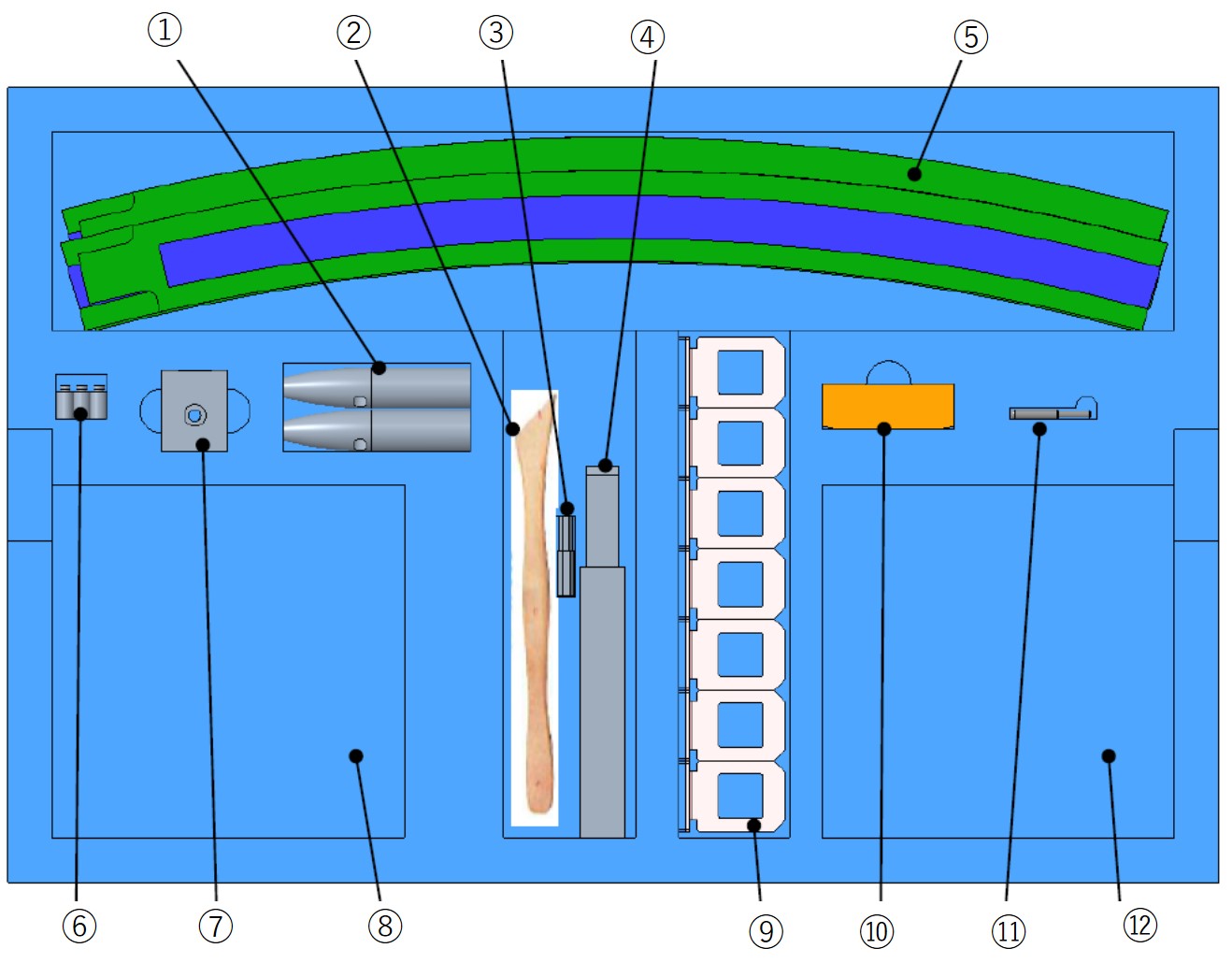 ①
②
③
④
⑤
⑥
⑦
⑧
⑨
⑩
⑪
⑫