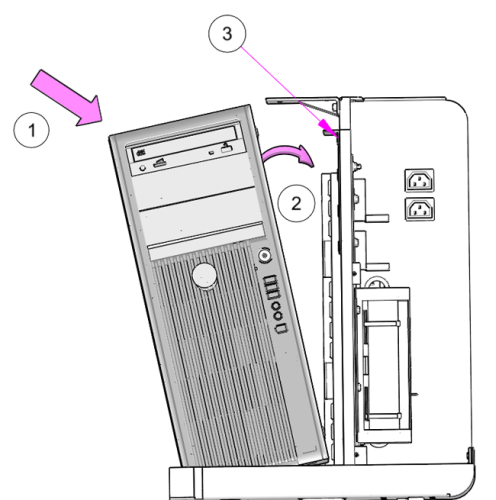 3

1

2