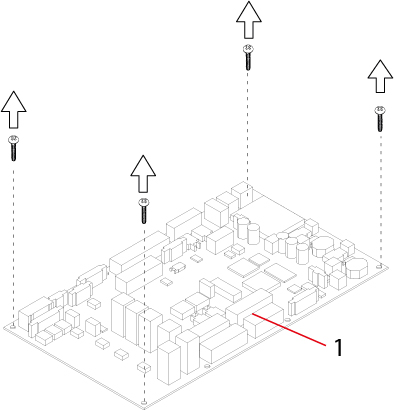 1