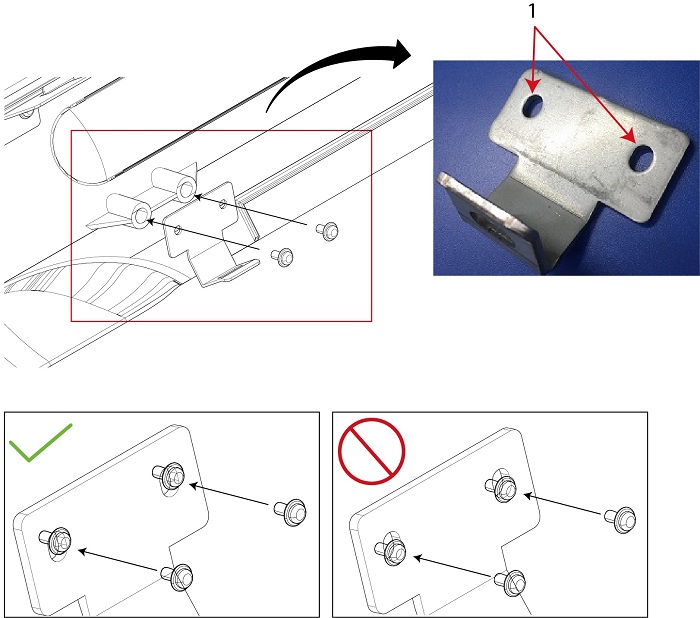 1