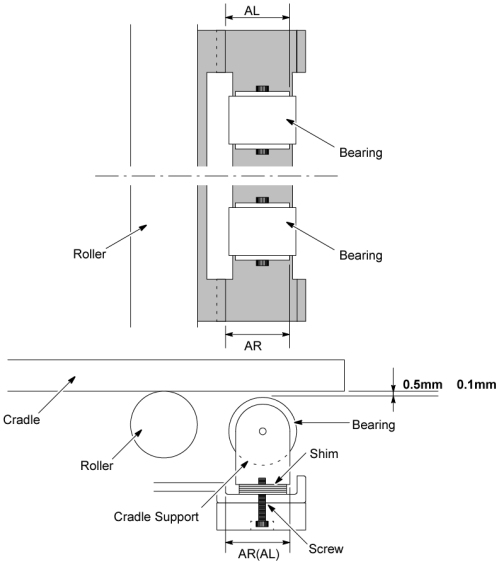 AL

Bearing

Roller

Bearing

AR

0.5mm 0.1mm

Cradle

Bearing

Roller

Shim

Cradle Support

Screw

AR(AL)