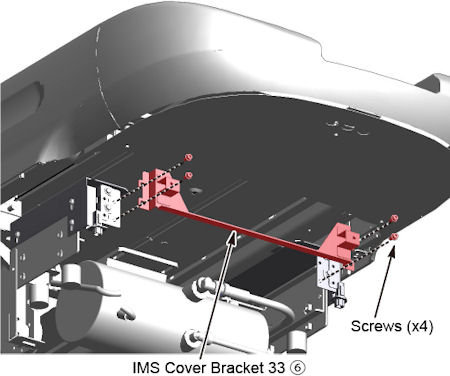 Screws (x4)

IMS Cover Bracket 33 ⑥