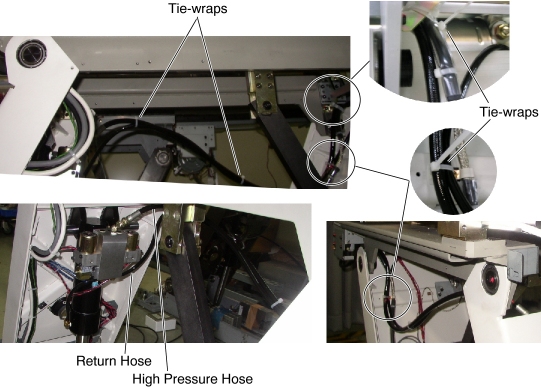 Tie-wraps

Tie-wraps

Return Hose

High Pressure Hose