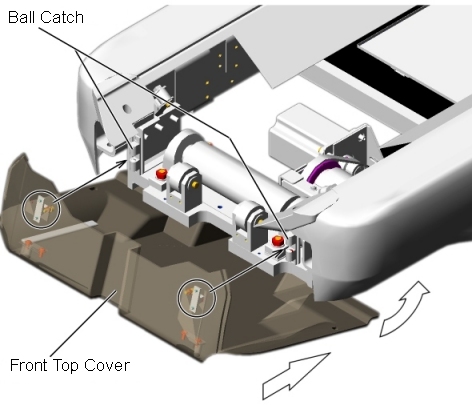 Ball Catch

Front Top Cover