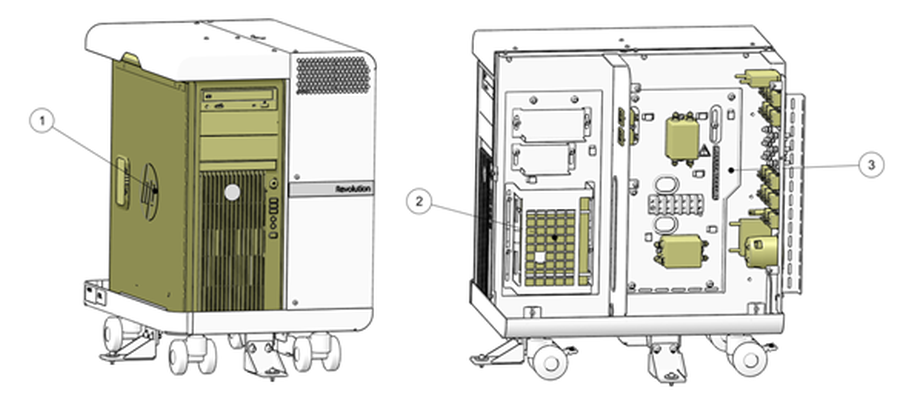 1

Revolution

2

3